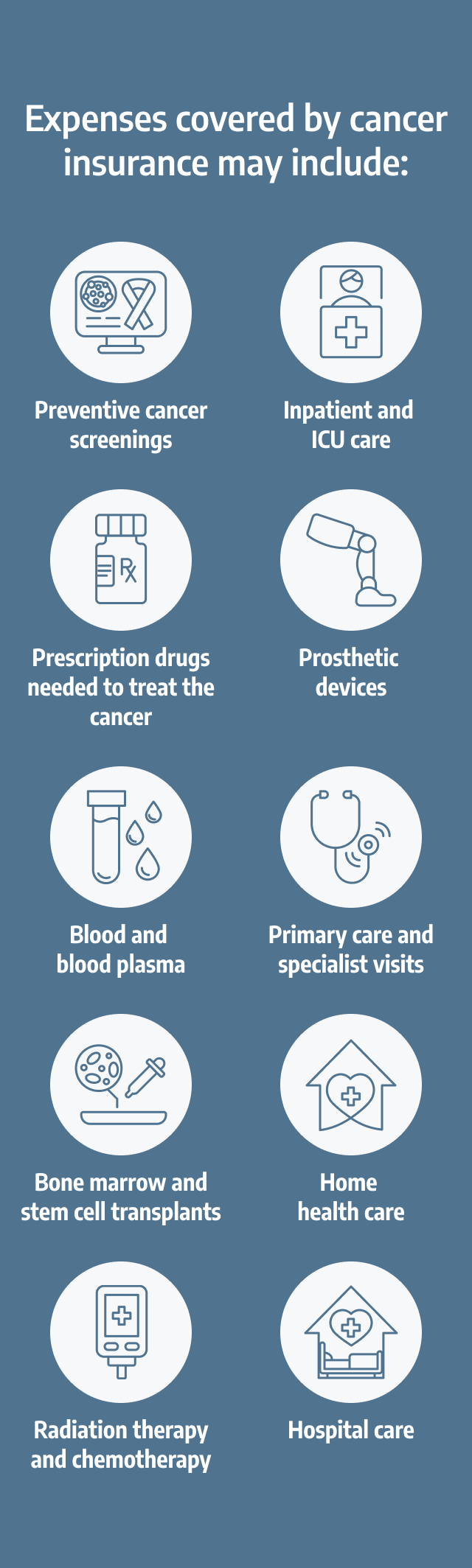 Expenses covered by cancer insurance may include:

Preventive cancer screenings

Inpatient and ICU care

Rx

Prescription drugs needed to treat the cancer

Prosthetic devices

Blood and blood plasma

Primary care and specialist visits

Bone marrow and stem cell transplants

Home health care

Radiation therapy and chemotherapy

Hospital care