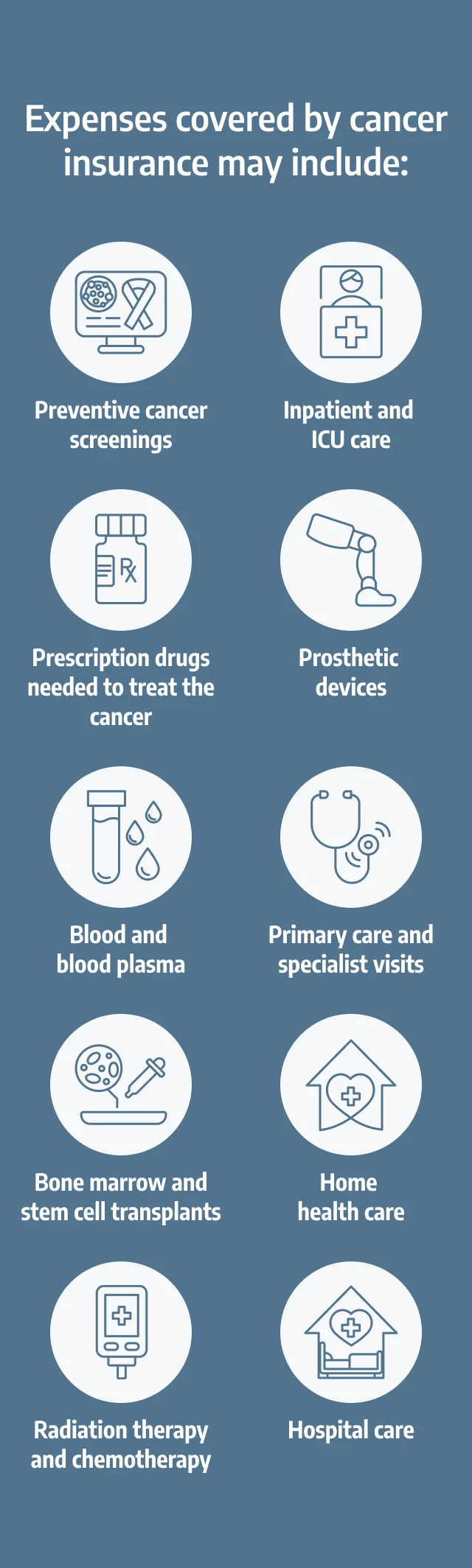 Expenses covered by cancer insurance may include:

Preventive cancer screenings

Inpatient and ICU care

Rx

Prescription drugs needed to treat the cancer

Prosthetic devices

Blood and blood plasma

Primary care and specialist visits

Bone marrow and stem cell transplants

Home health care

Radiation therapy and chemotherapy

Hospital care